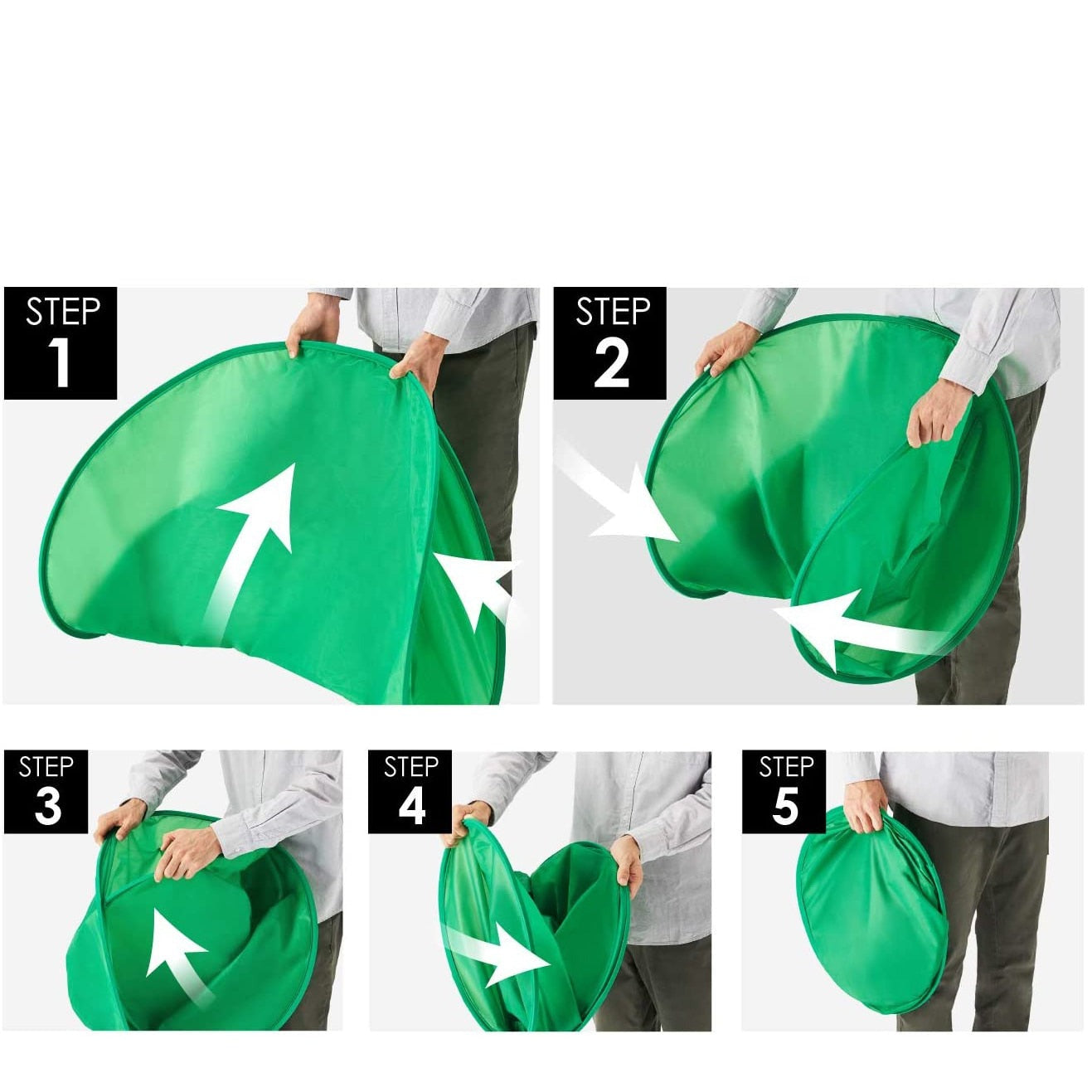 STEP 1

STEP 2

STEP 3

STEP 4

STEP 5